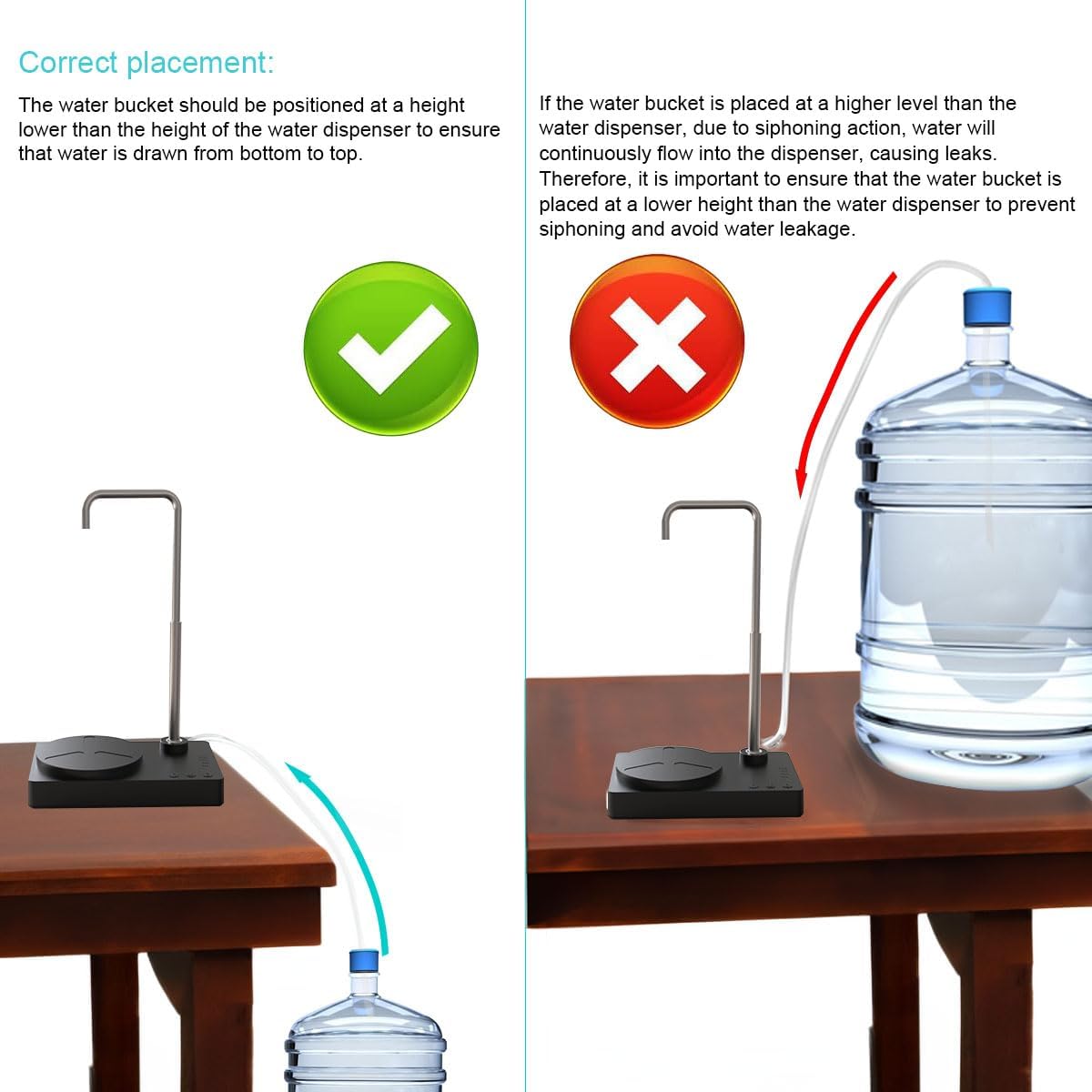 Correct placement:

The water bucket should be positioned at a height lower than the height of the water dispenser to ensure that water is drawn from bottom to top.

If the water bucket is placed at a higher level than the water dispenser, due to siphoning action, water will continuously flow into the dispenser, causing leaks. Therefore, it is important to ensure that the water bucket is placed at a lower height than the water dispenser to prevent siphoning and avoid water leakage.