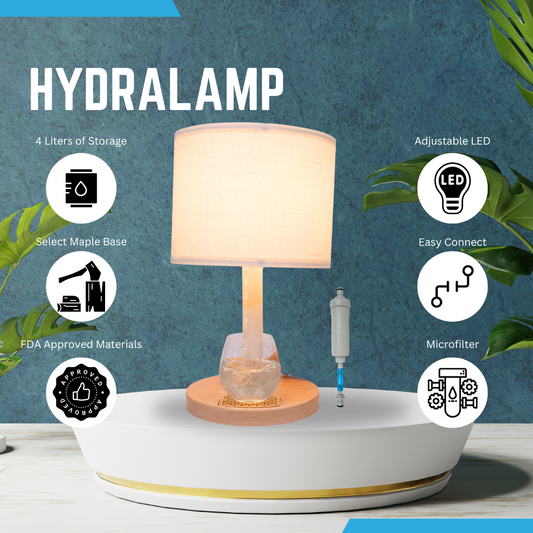 HYDRALAMP

4 Liters of Storage

Select Maple Base

FDA Approved Materials

APPROVED APPROVED

Adjustable LED

LED

Easy Connect

Microfilter